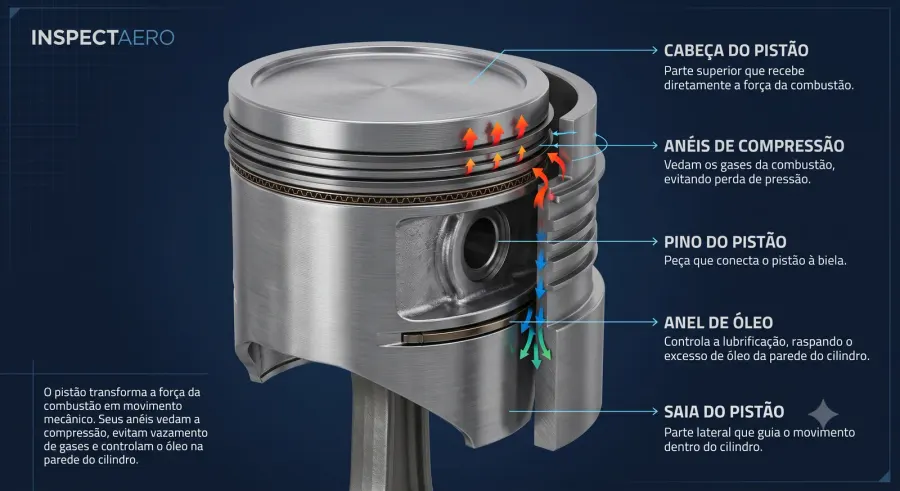 INSPECTAERO

CABEÇA DO PISTÃO
Parte superior que recebe diretamente a força da combustão.

ANÉIS DE COMPRESSÃO
Vedam os gases da combustão, evitando perda de pressão.

PINO DO PISTÃO
Peça que conecta o pistão à biela.

ANEL DE ÓLEO
Controla a lubrificação, raspando o excesso de óleo da parede do cilindro.

SAIA DO PISTÃO
Parte lateral que guia o movimento dentro do cilindro.

O pistão transforma a força da combustão em movimento mecânico. Seus anéis vedam a compressão, evitam vazamento de gases e controlam o óleo na parede do cilindro.